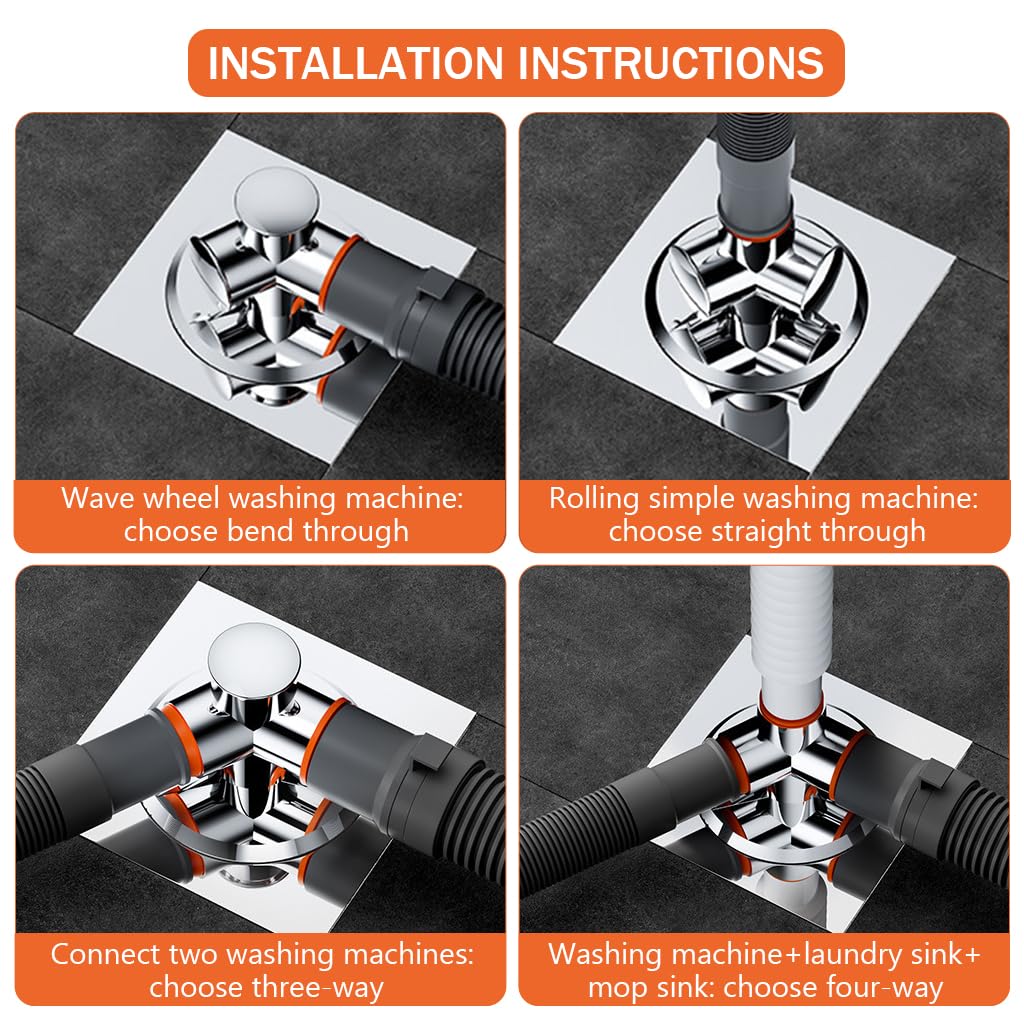 INSTALLATION INSTRUCTIONS

Wave wheel washing machine: choose bend through

Rolling simple washing machine: choose straight through

Connect two washing machines: choose three-way

Washing machine+laundry sink+ mop sink: choose four-way